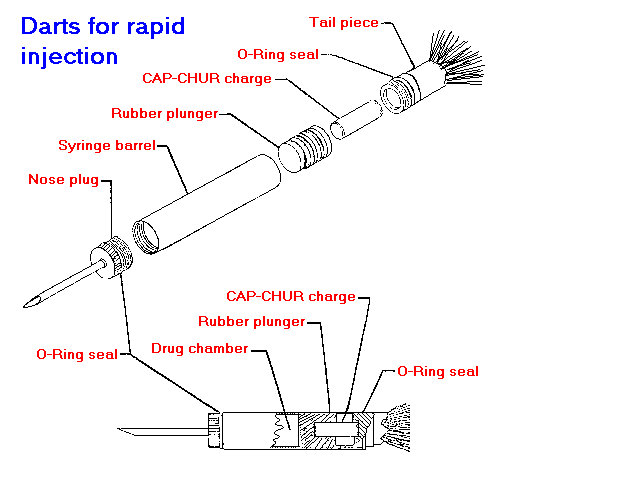 Darts for rapid injection

Tail piece

O-Ring seal

CAP-CHUR charge

Rubber plunger

Syringe barrel

Nose plug

CAP-CHUR charge

Rubber plunger

Drug chamber

O-Ring seal

O-Ring seal