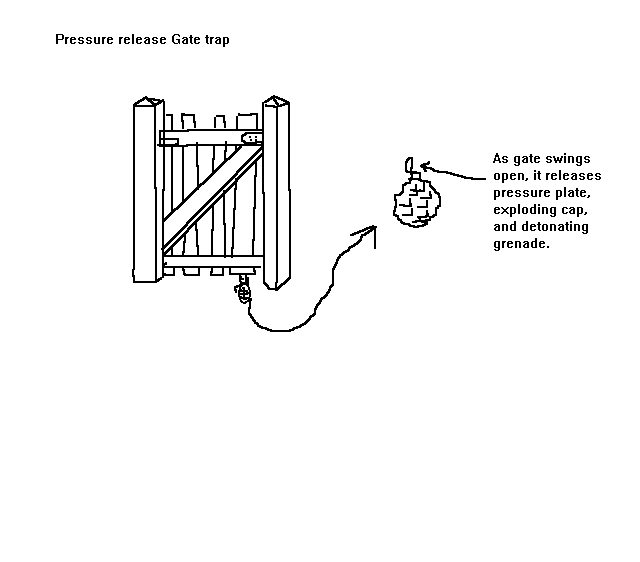 Pressure release Gate trap

As gate swings open, it releases pressure plate, exploding cap, and detonating grenade.