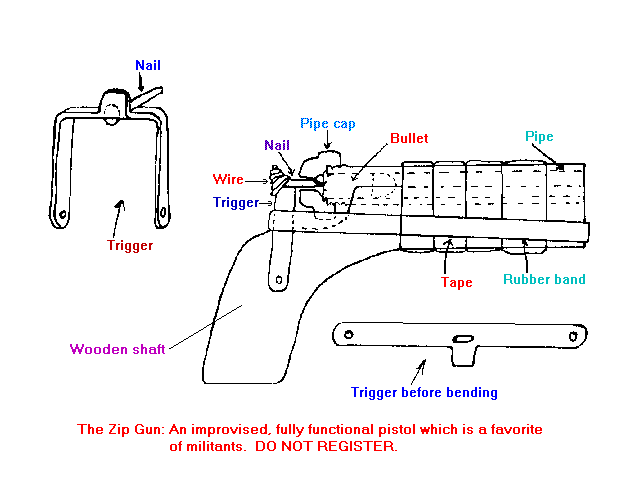 Nail

Trigger

Pipe cap

Nail

Bullet

Pipe

Wire

Trigger

Tape

Rubber band

Wooden shaft

Trigger before bending

The Zip Gun: An improvised, fully functional pistol which is a favorite of militants. DO NOT REGISTER.